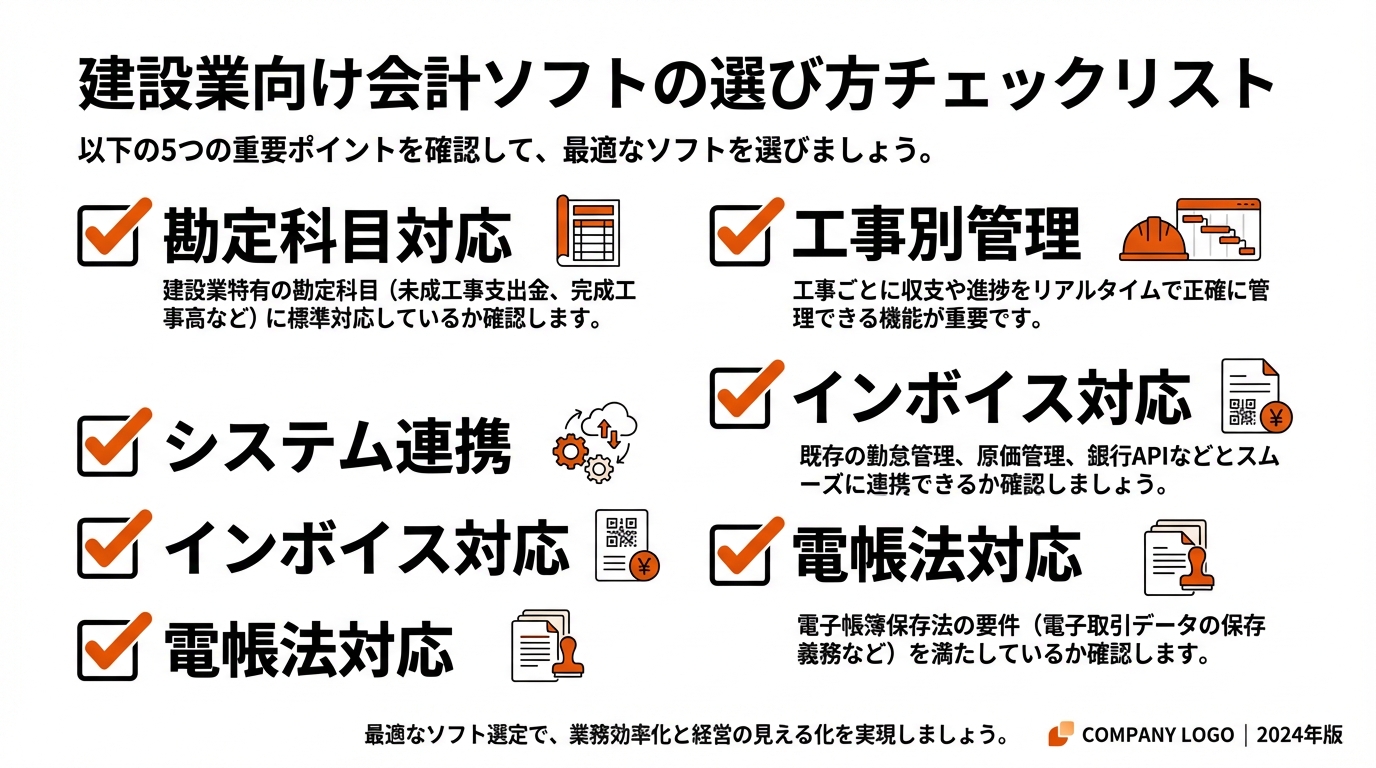 建設業向け会計ソフトの選び方チェックリスト

以下の5つの重要ポイントを確認して、最適なソフトを選びましょう。

勘定科目対応

建設業特有の勘定科目（未成工事支出金、完成工事高など）に標準対応しているか確認します。

システム連携

インボイス対応

電帳法対応

工事別管理

工事ごとに収支や進捗をリアルタイムで正確に管理できる機能が重要です。

インボイス対応

既存の勤怠管理、原価管理、銀行APIなどとスムーズに連携できるか確認しましょう。

電帳法対応

電子帳簿保存法の要件（電子取引データの保存義務など）を満たしているか確認します。

最適なソフト選定で、業務効率化と経営の見える化を実現しましょう。

COMPANY LOGO | 2024年版